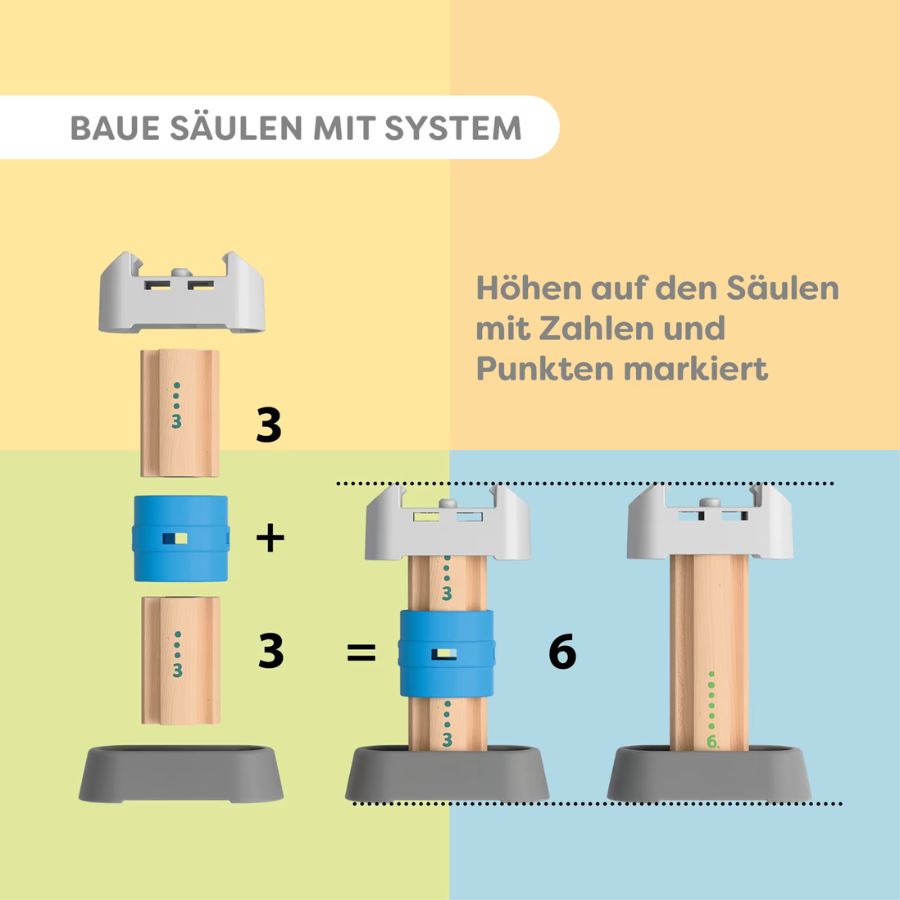 BAUE SÄULEN MIT SYSTEM

Höhen auf den Säulen mit Zahlen und Punkten markiert

3

3

+

3

3

= 

3

3

6

6